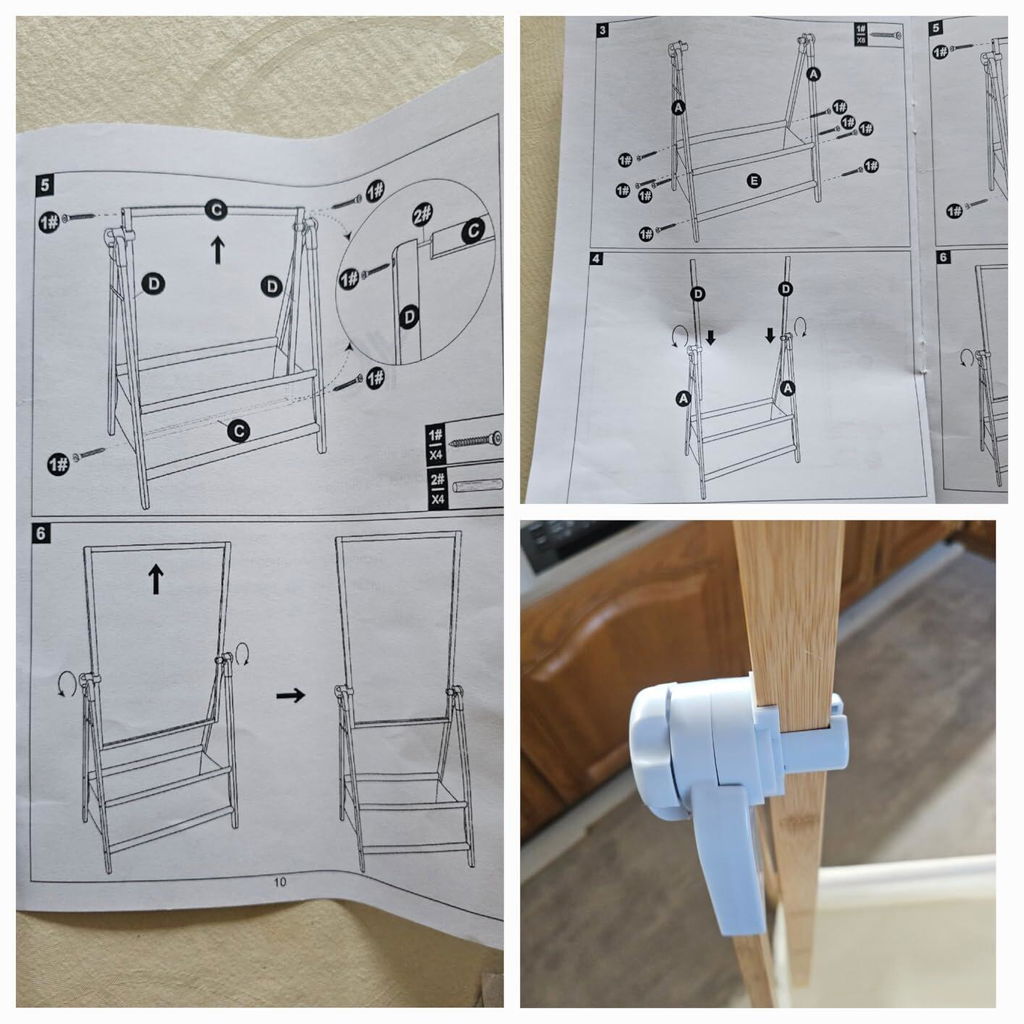 5
1#
C
1#
2#
C
D
D
1#
D
1#
C
1#
1#
X4
2#
X4

6

10

3
1#
X8
A
A
1#
1#
1#
1#
1#
1#
E
1#
1#

4
D
D
A
A

5
1#
1#

6