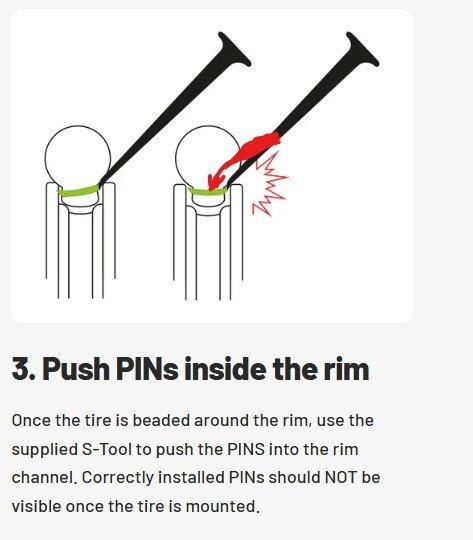 3. Push PINs inside the rim

Once the tire is beaded around the rim, use the supplied S-Tool to push the PINS into the rim channel. Correctly installed PINs should NOT be visible once the tire is mounted.