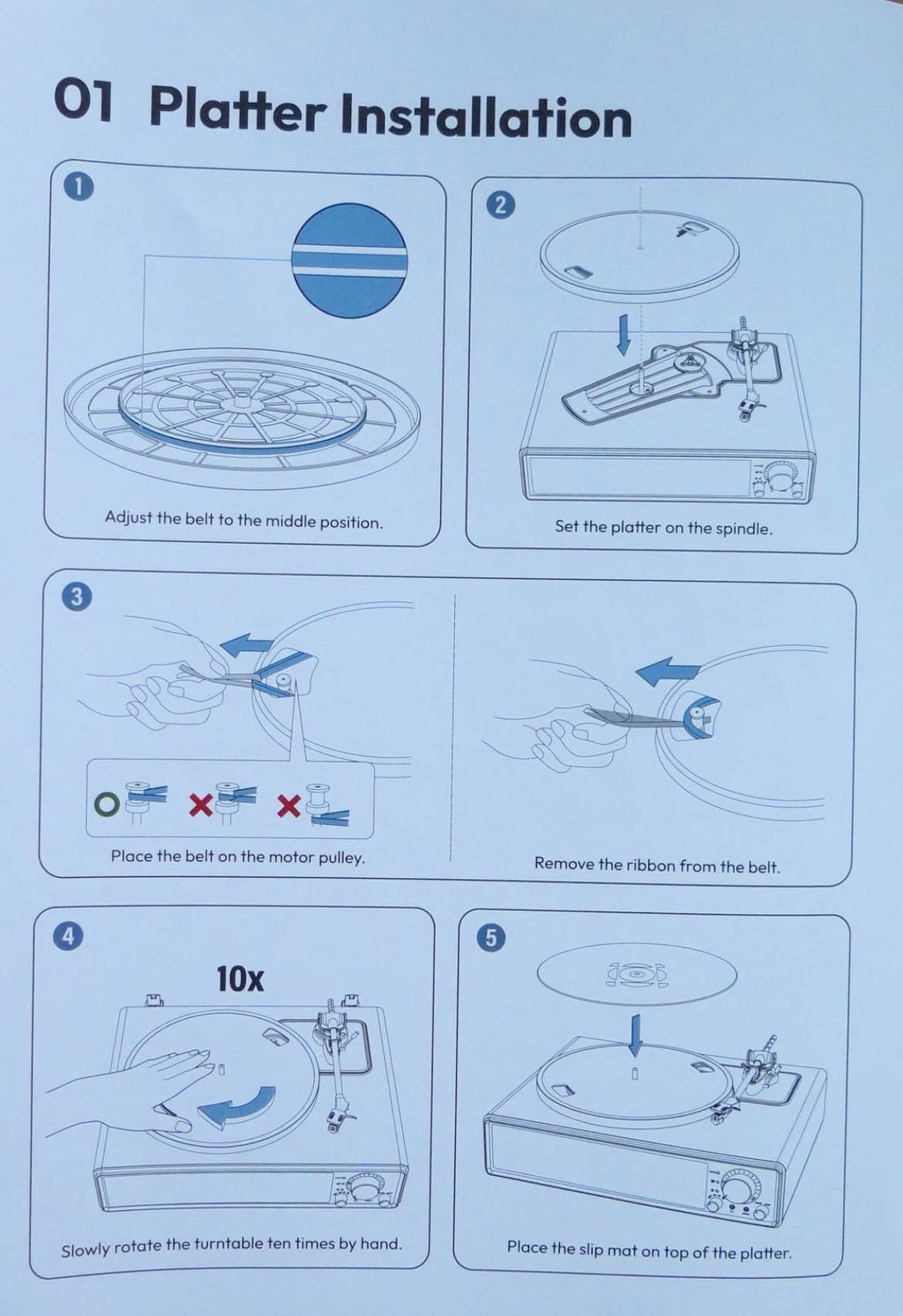 01 Platter Installation

1

Adjust the belt to the middle position.

2

Set the platter on the spindle.

3

Place the belt on the motor pulley.

Remove the ribbon from the belt.

4

10x

Slowly rotate the turntable ten times by hand.

5

Place the slip mat on top of the platter.