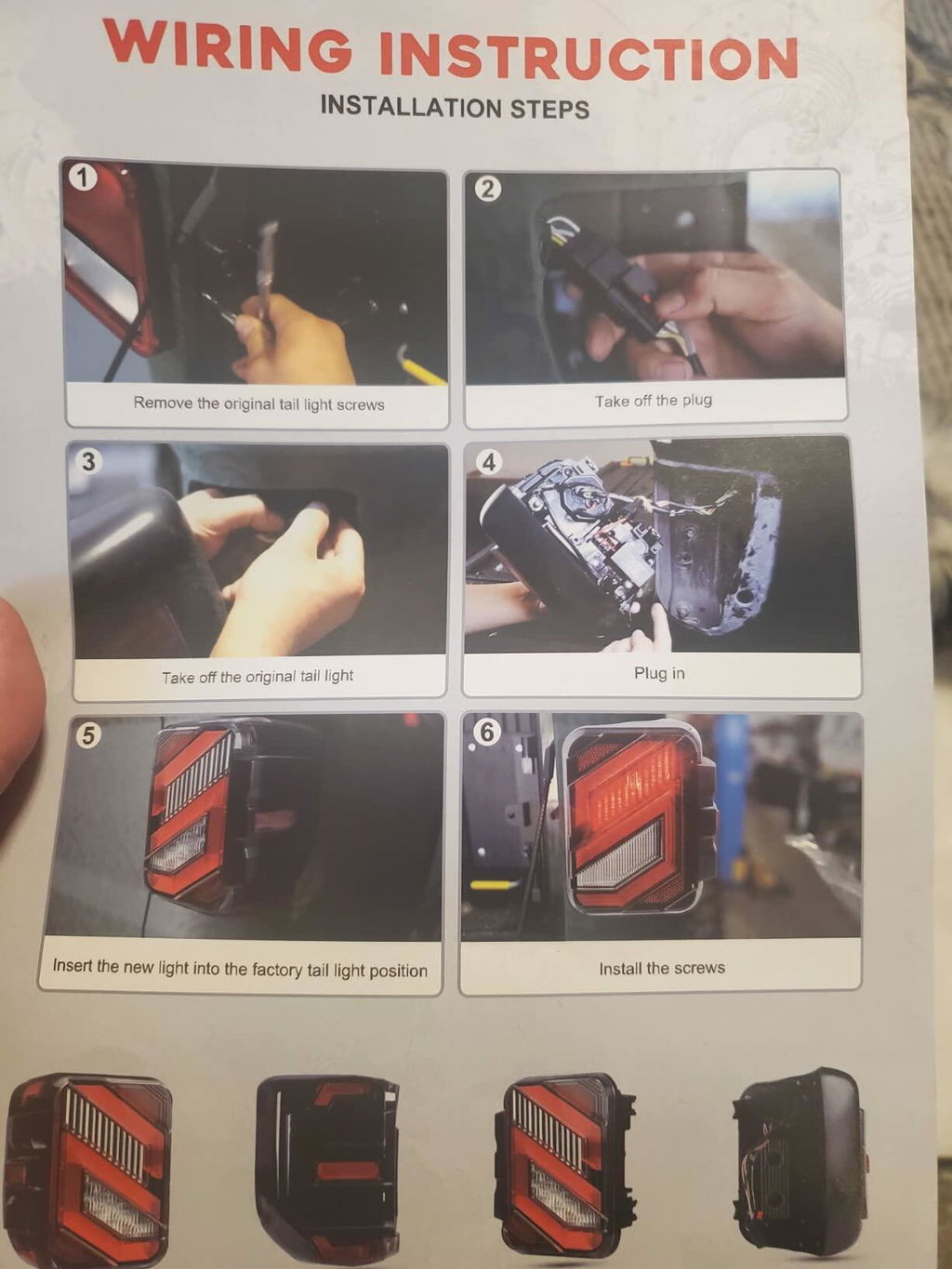 WIRING INSTRUCTION

INSTALLATION STEPS

1

Remove the original tail light screws

2

Take off the plug

3

Take off the original tail light

4

Plug in

5

Insert the new light into the factory tail light position

6

Install the screws