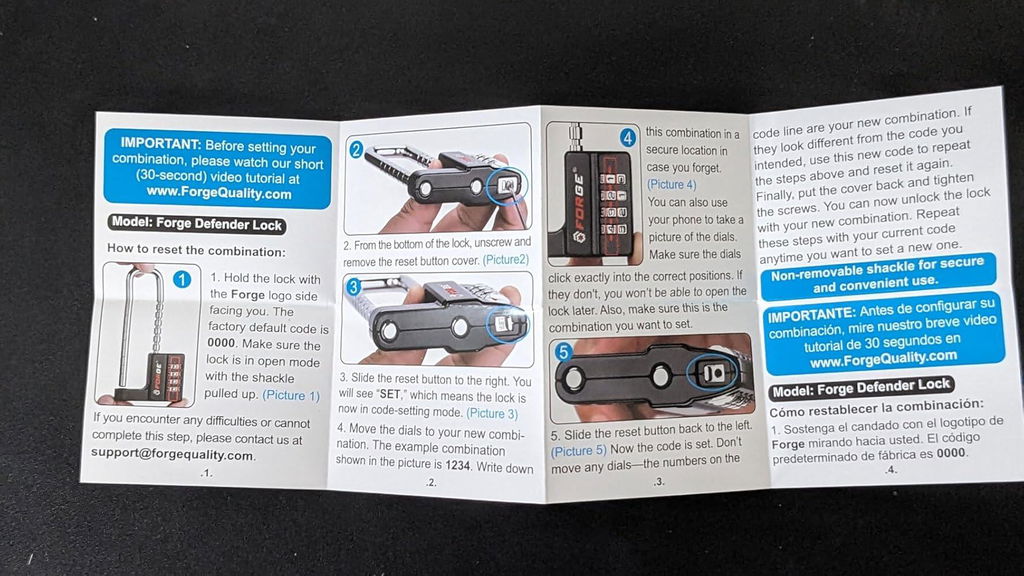 IMPORTANT: Before setting your combination, please watch our short (30-second) video tutorial at www.ForgeQuality.com

Model: Forge Defender Lock

How to reset the combination:

1

1. Hold the lock with the Forge logo side facing you. The factory default code is 0000. Make sure the lock is in open mode with the shackle pulled up. (Picture 1)

If you encounter any difficulties or cannot complete this step, please contact us at support@forgequality.com.

.1.

2

2. From the bottom of the lock, unscrew and remove the reset button cover. (Picture2)

3

3. Slide the reset button to the right. You will see "SET," which means the lock is now in code-setting mode. (Picture 3)

4. Move the dials to your new combination. The example combination shown in the picture is 1234. Write down

.2.

4

FORGE

this combination in a secure location in case you forget. (Picture 4)

You can also use your phone to take a picture of the dials. Make sure the dials click exactly into the correct positions. If they don't, you won't be able to open the lock later. Also, make sure this is the combination you want to set.

5

5. Slide the reset button back to the left. (Picture 5) Now the code is set. Don't move any dials—the numbers on the

.3.

code line are your new combination. If they look different from the code you intended, use this new code to repeat the steps above and reset it again. Finally, put the cover back and tighten the screws. You can now unlock the lock with your new combination. Repeat these steps with your current code anytime you want to set a new one.

Non-removable shackle for secure and convenient use.

IMPORTANTE: Antes de configurar su combinación, mire nuestro breve video tutorial de 30 segundos en www.ForgeQuality.com

Model: Forge Defender Lock

Cómo restablecer la combinación:

1. Sostenga el candado con el logotipo de Forge mirando hacia usted. El código predeterminado de fábrica es 0000.

.4.