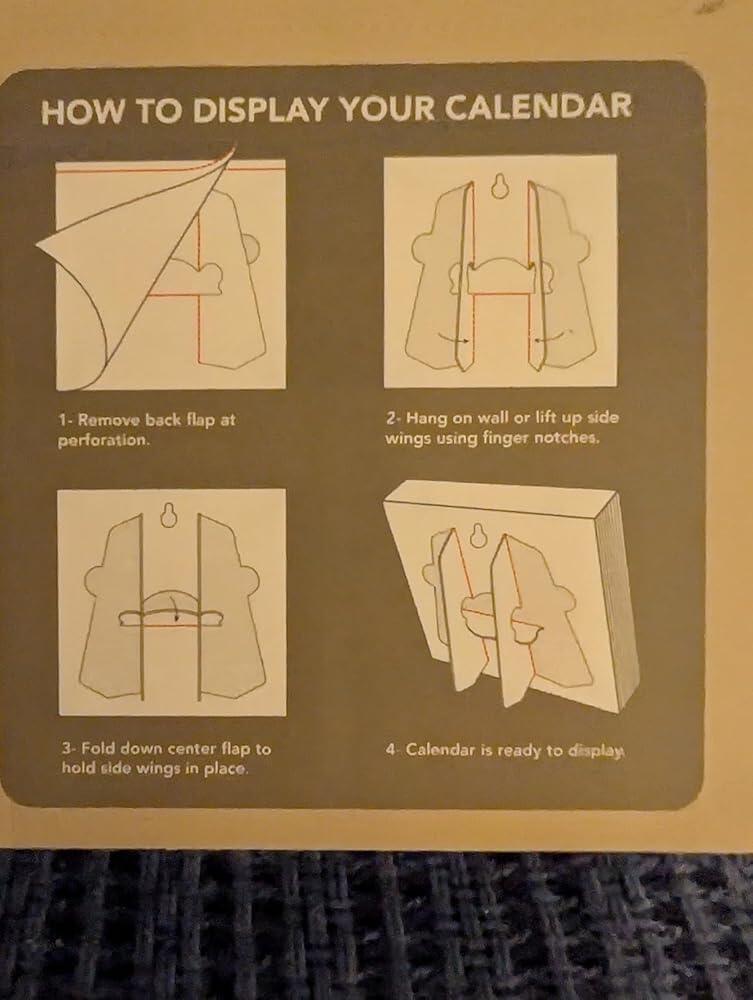 HOW TO DISPLAY YOUR CALENDAR

1- Remove back flap at perforation.

2- Hang on wall or lift up side wings using finger notches.

3- Fold down center flap to hold side wings in place.

4- Calendar is ready to display.