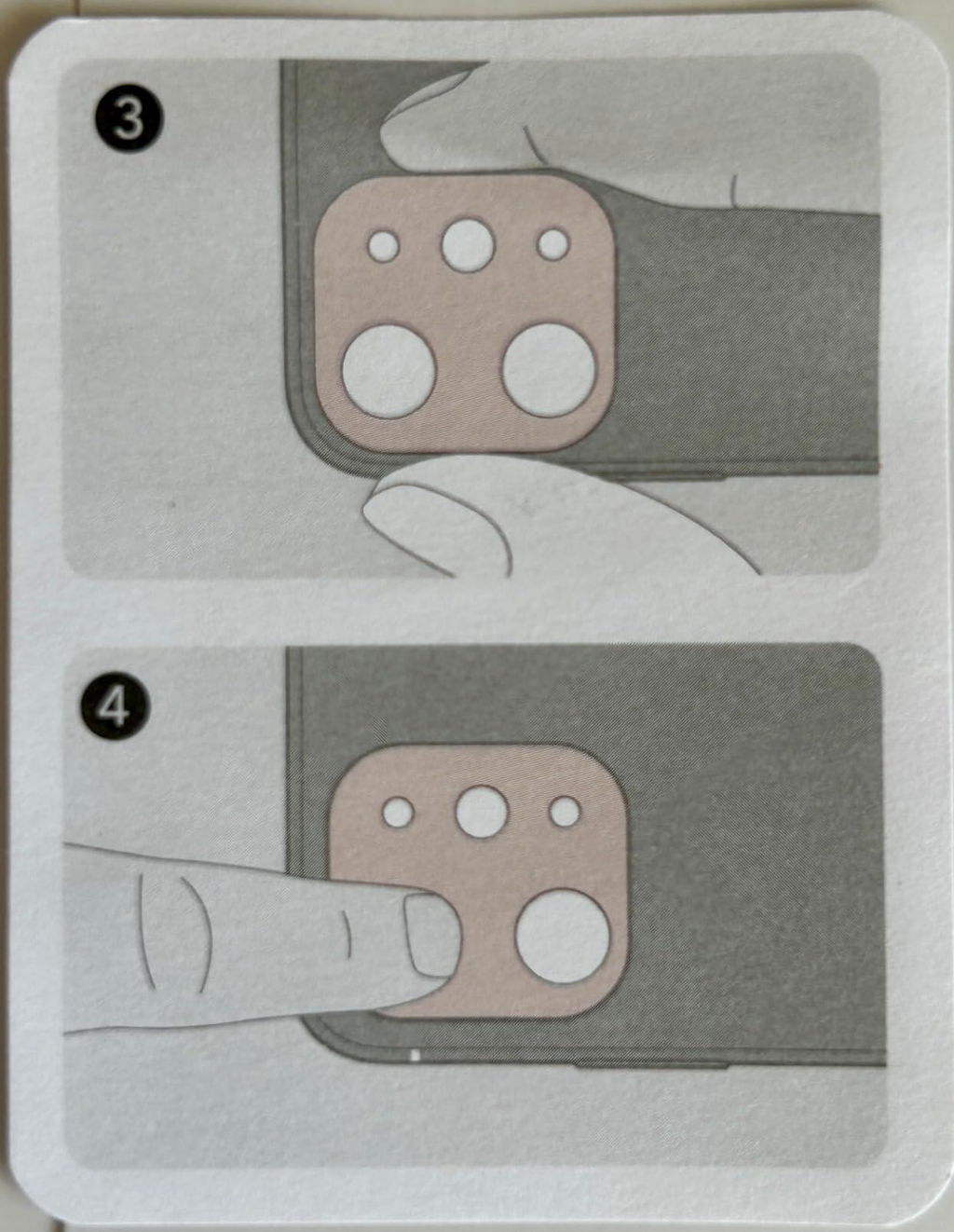 3

4