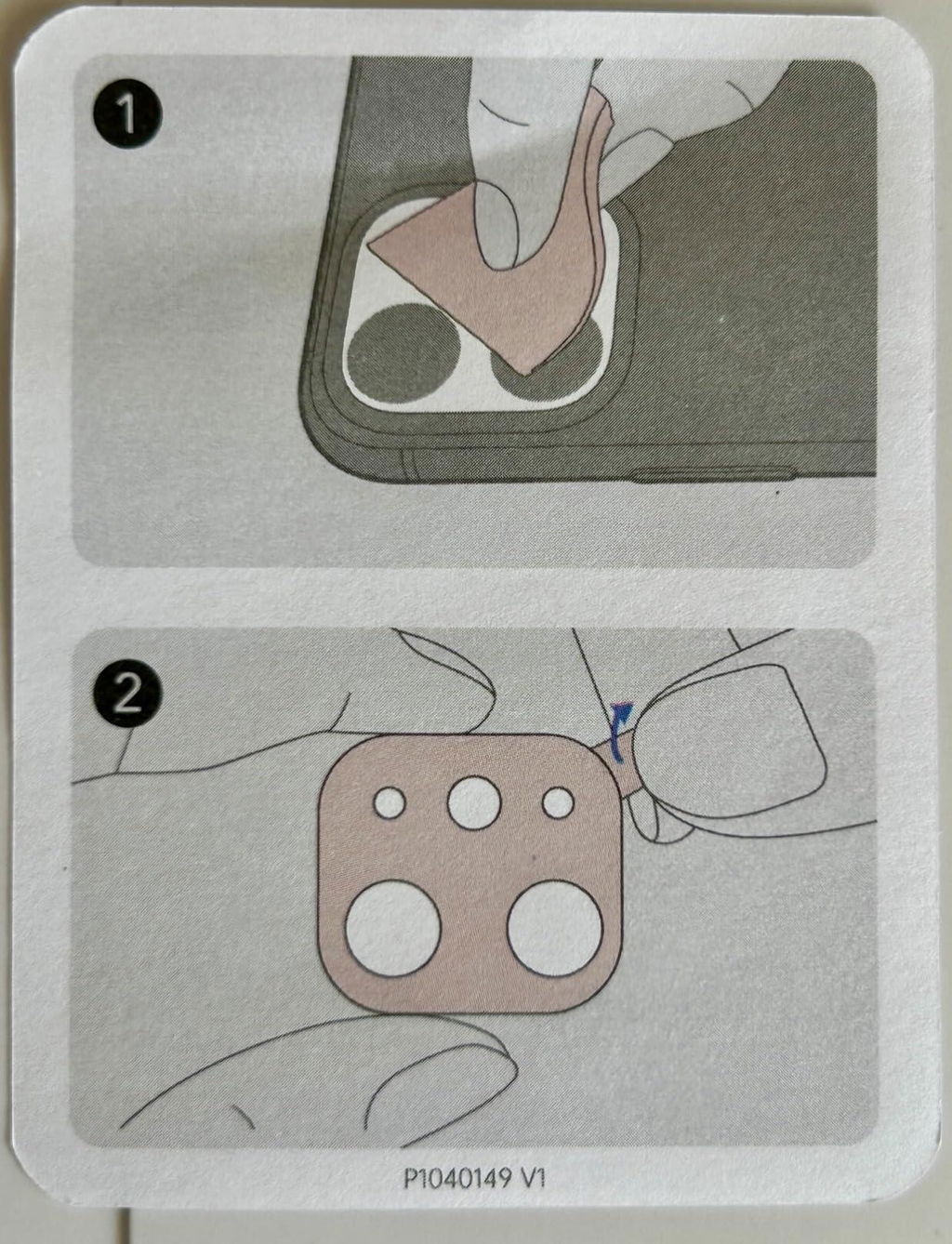 1

2

P1040149 V1